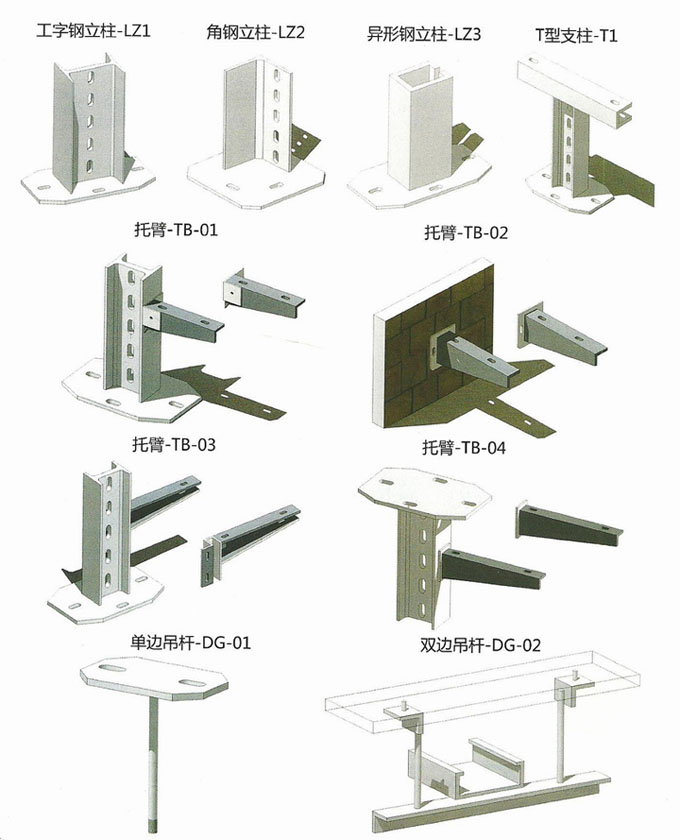 工字钢立柱-LZ1

角钢立柱-LZ2

异形钢立柱-LZ3

T型支柱-T1

托臂-TB-01

托臂-TB-02

托臂-TB-03

托臂-TB-04

单边吊杆-DG-01

双边吊杆-DG-02